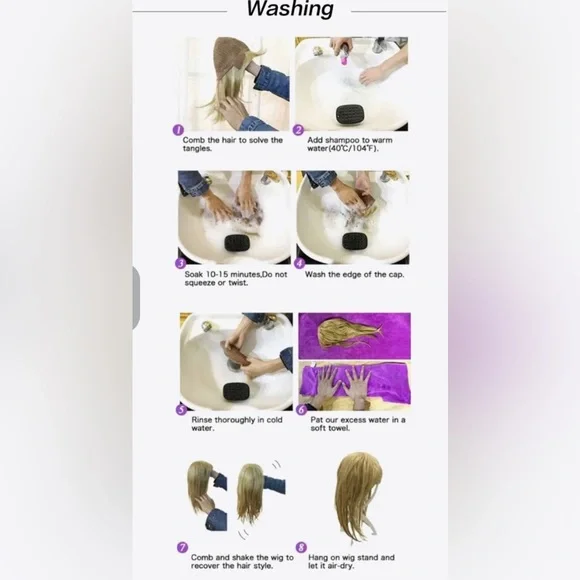 Washing

1 Comb the hair to solve the tangles.

2 Add shampoo to warm water(40℃/104℉).

3 Soak 10-15 minutes,Do not squeeze or twist.

4 Wash the edge of the cap.

5 Rinse thoroughly in cold water.

6 Pat our excess water in a soft towel.

7 Comb and shake the wig to recover the hair style.

8 Hang on wig stand and let it air-dry.